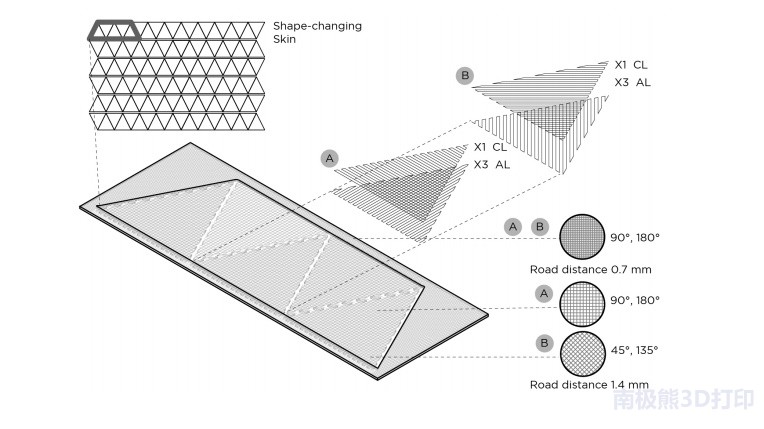 Shape-changing Skin

B

X1 CL
X3 AL

A

X1 CL
X3 AL

A B

90°, 180°

Road distance 0.7 mm

A

90°, 180°

B

45°, 135°

Road distance 1.4 mm

南极熊3D打印